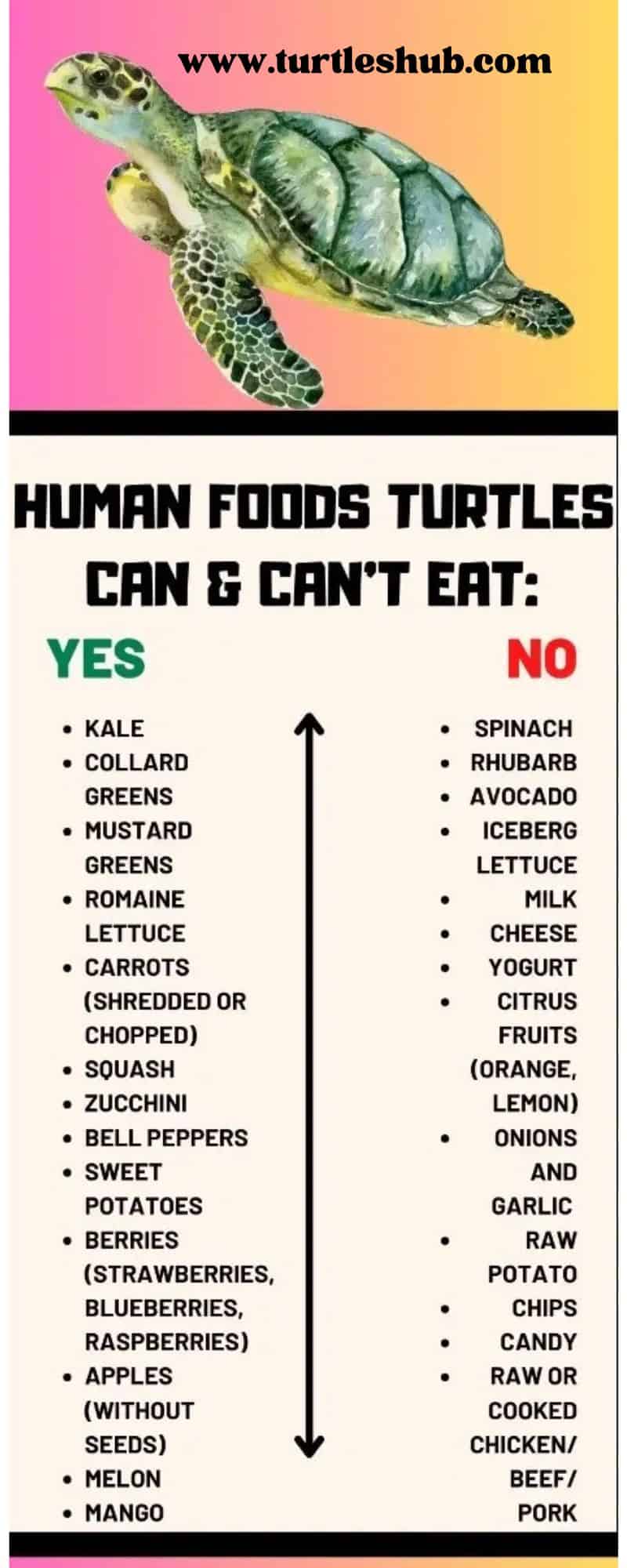 www.turtleshub.com

HUMAN FOODS TURTLES CAN & CAN'T EAT:

YES

- KALE
- COLLARD GREENS
- MUSTARD GREENS
- ROMAINE LETTUCE
- CARROTS (SHREDDED OR CHOPPED)
- SQUASH
- ZUCCHINI
- BELL PEPPERS
- SWEET POTATOES
- BERRIES (STRAWBERRIES, BLUEBERRIES, RASPBERRIES)
- APPLES (WITHOUT SEEDS)
- MELON
- MANGO

NO

- SPINACH
- RHUBARB
- AVOCADO
- ICEBERG LETTUCE
- MILK
- CHEESE
- YOGURT
- CITRUS FRUITS (ORANGE, LEMON)
- ONIONS AND GARLIC
- RAW POTATO
- CHIPS
- CANDY
- RAW OR COOKED CHICKEN/ BEEF/ PORK