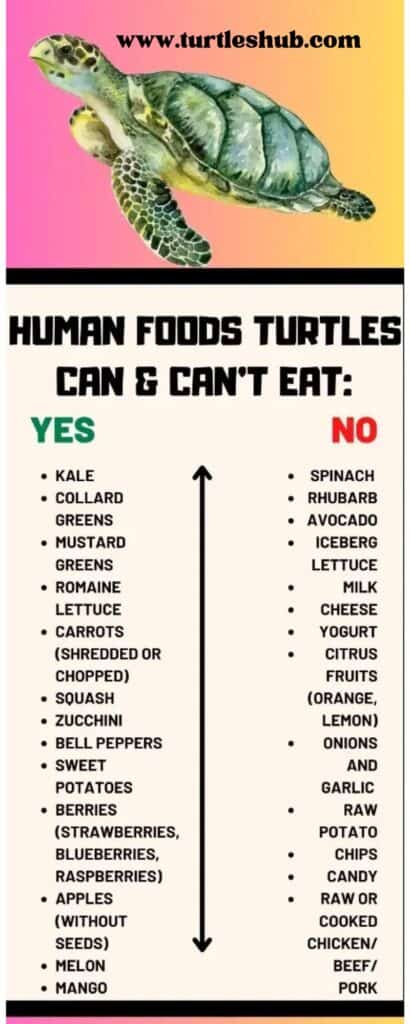 www.turtleshub.com

HUMAN FOODS TURTLES CAN & CAN'T EAT:

YES

- KALE
- COLLARD GREENS
- MUSTARD GREENS
- ROMAINE LETTUCE
- CARROTS (SHREDDED OR CHOPPED)
- SQUASH
- ZUCCHINI
- BELL PEPPERS
- SWEET POTATOES
- BERRIES (STRAWBERRIES, BLUEBERRIES, RASPBERRIES)
- APPLES (WITHOUT SEEDS)
- MELON
- MANGO

NO

- SPINACH
- RHUBARB
- AVOCADO
- ICEBERG LETTUCE
- MILK
- CHEESE
- YOGURT
- CITRUS FRUITS (ORANGE, LEMON)
- ONIONS AND GARLIC
- RAW POTATO
- CHIPS
- CANDY
- RAW OR COOKED CHICKEN/ BEEF/ PORK